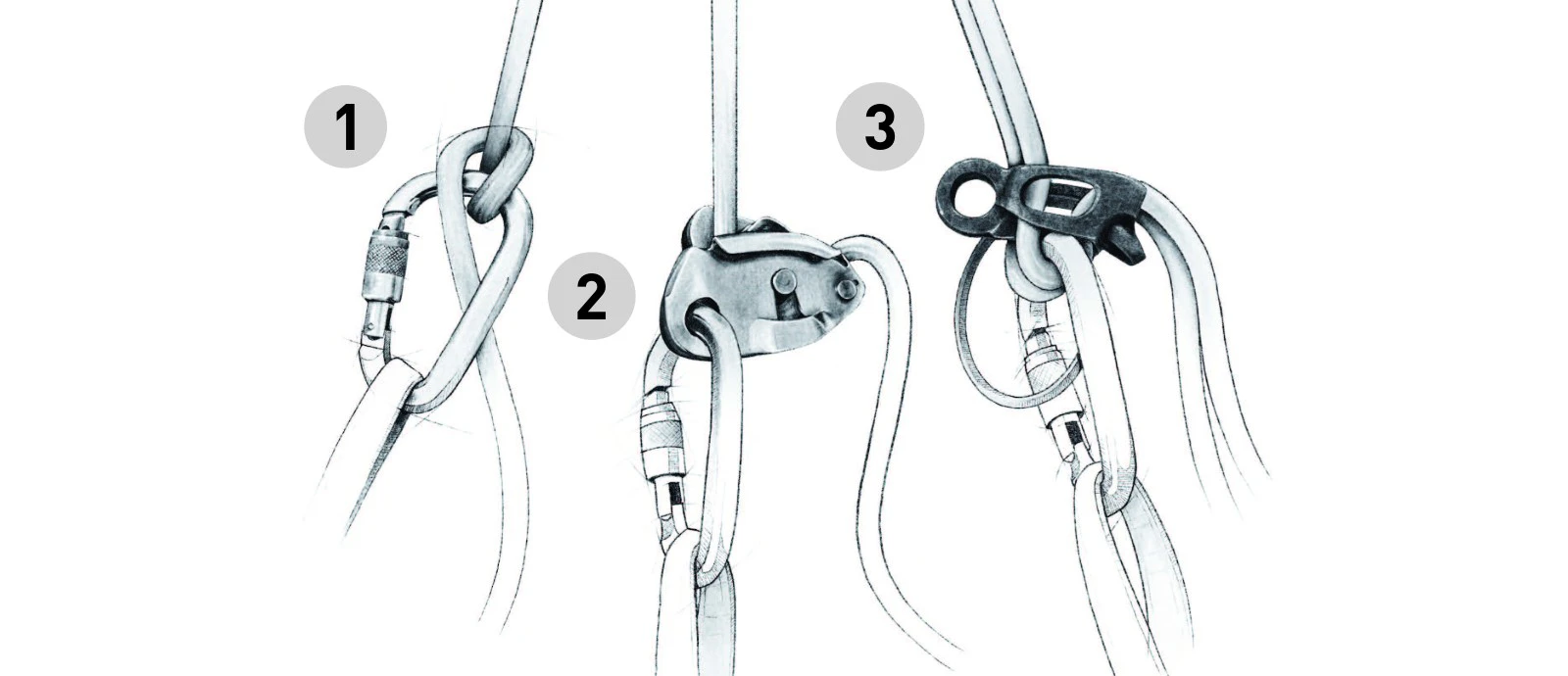 1

2

3